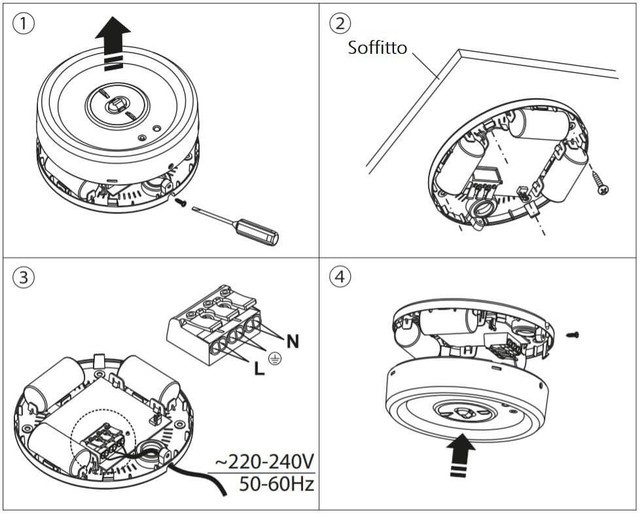 ①

②

Soffitto

③

N

L

~220-240V
50-60Hz

④